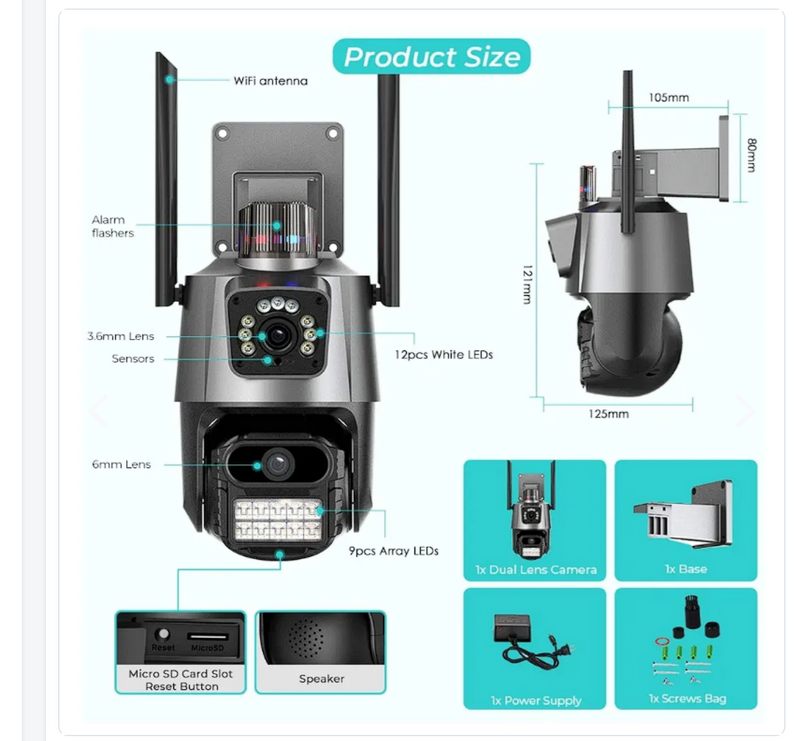 Product Size

WiFi antenna

Alarm flashers

3.6mm Lens

Sensors

12pcs White LEDs

6mm Lens

9pcs Array LEDs

Reset MicroSD

Micro SD Card Slot Reset Button

Speaker

105mm

80mm

121mm

125mm

1x Dual Lens Camera

1x Base

1x Power Supply

1x Screws Bag